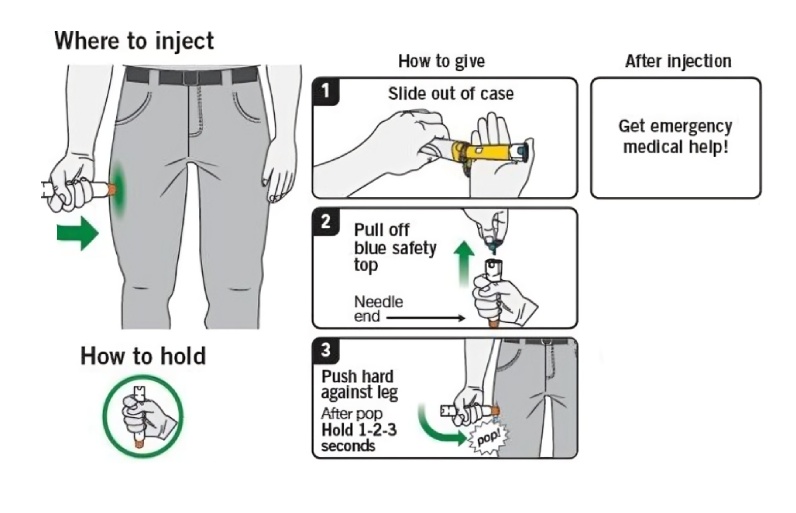 Where to inject

How to hold

How to give

1 Slide out of case

2 Pull off blue safety top

Needle end

3 Push hard against leg

After pop
Hold 1-2-3 seconds

pop!

After injection

Get emergency medical help!