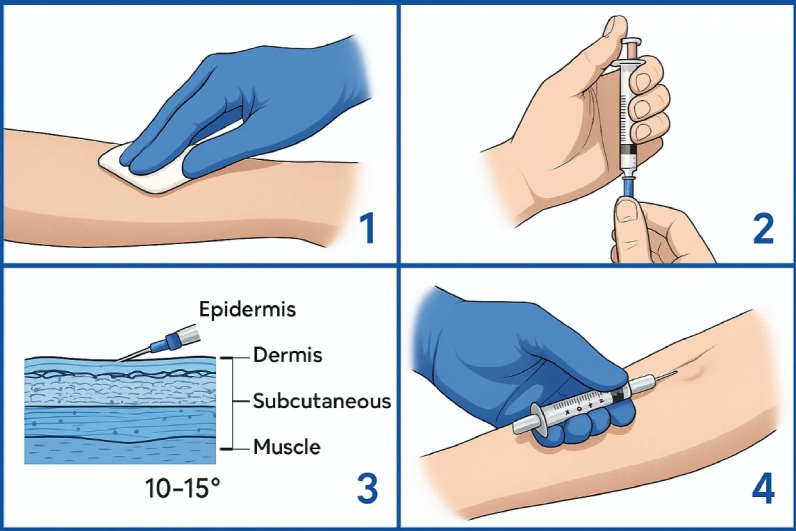 1

2

Epidermis
Dermis
Subcutaneous
Muscle
10–15°
3

4